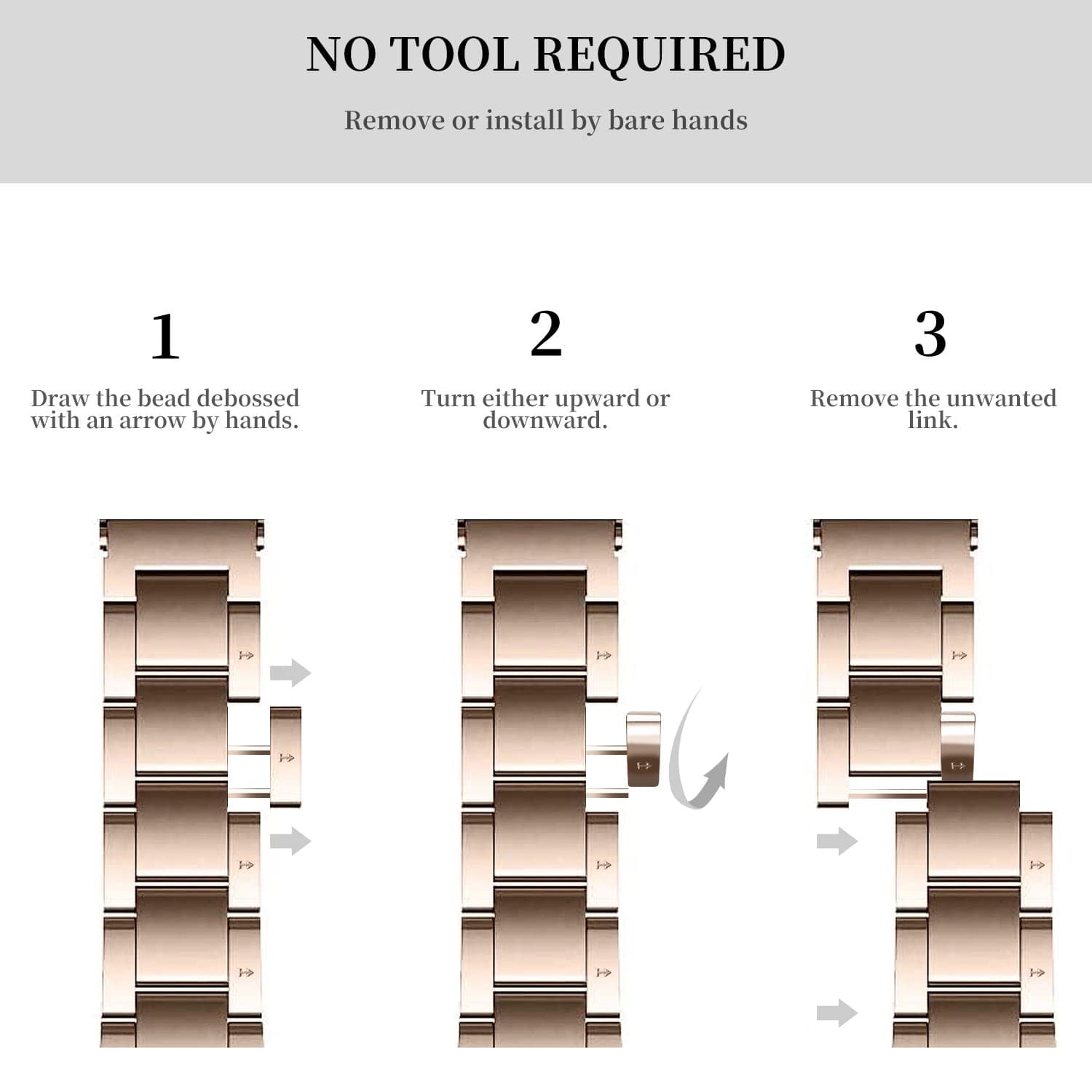 NO TOOL REQUIRED

Remove or install by bare hands

1

Draw the bead debossed with an arrow by hands.

2

Turn either upward or downward.

3

Remove the unwanted link.