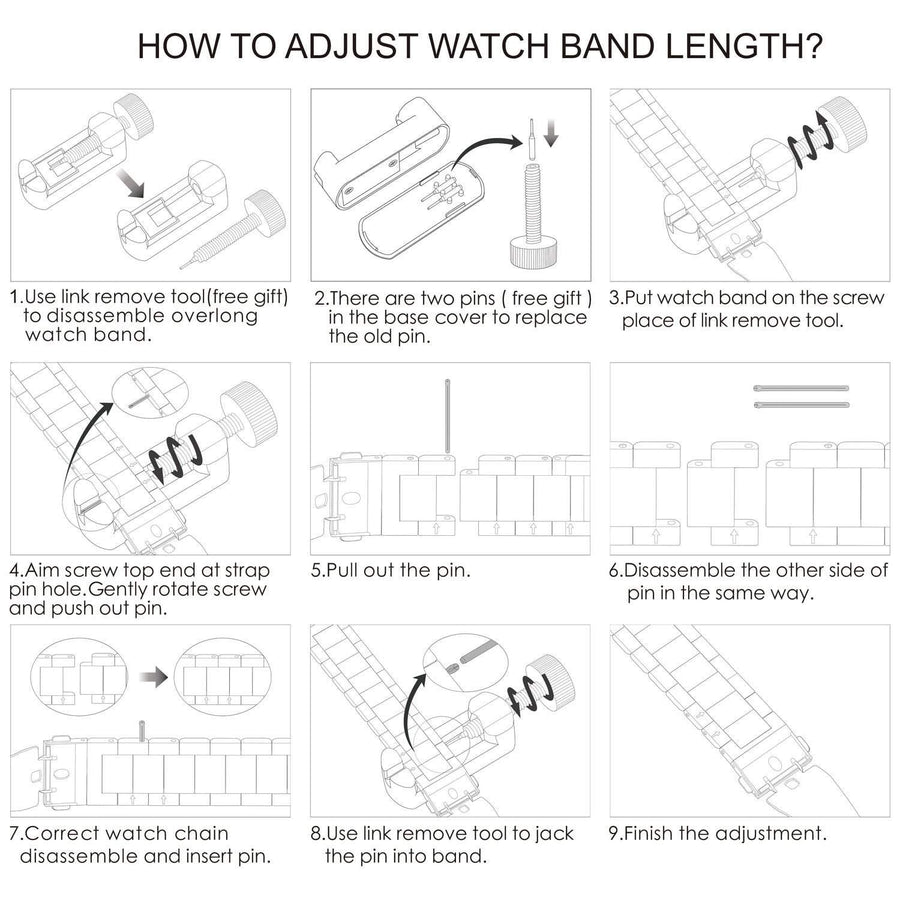 HOW TO ADJUST WATCH BAND LENGTH?

1.Use link remove tool(free gift) to disassemble overlong watch band.

2.There are two pins ( free gift ) in the base cover to replace the old pin.

3.Put watch band on the screw place of link remove tool.

4.Aim screw top end at strap pin hole.Gently rotate screw and push out pin.

5.Pull out the pin.

6.Disassemble the other side of pin in the same way.

7.Correct watch chain disassemble and insert pin.

8.Use link remove tool to jack the pin into band.

9.Finish the adjustment.